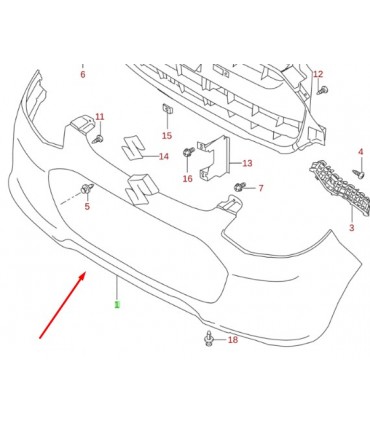 6
12
11
15
4
14
13
16
7
5
3
1
18