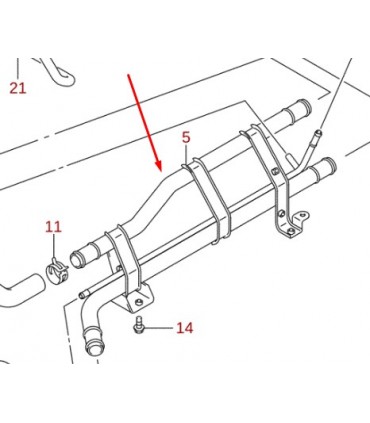 21

5

11

14