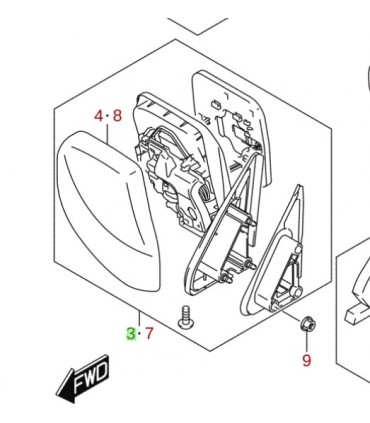 4·8

3·7

9

FWD