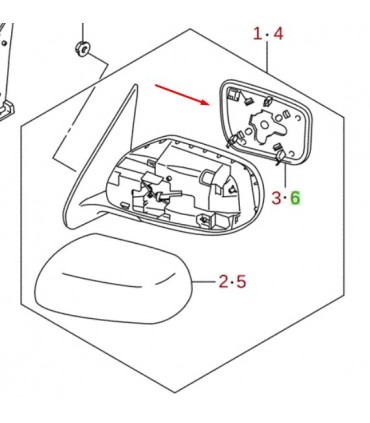 1·4

3·6

2·5