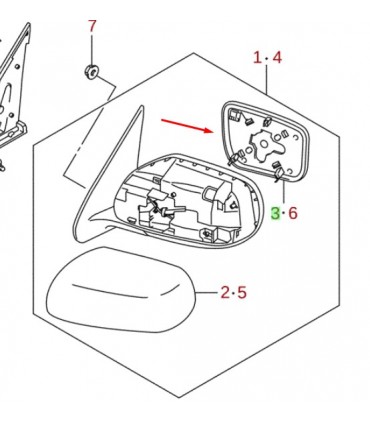 7

1·4

3·6

2·5