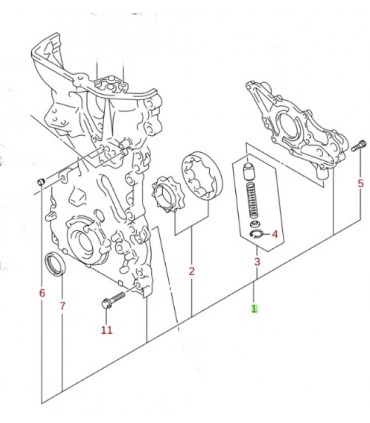 5
4
3
2
1
6
7
11