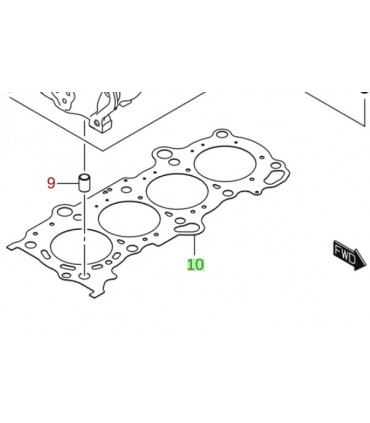 9
10
FWD