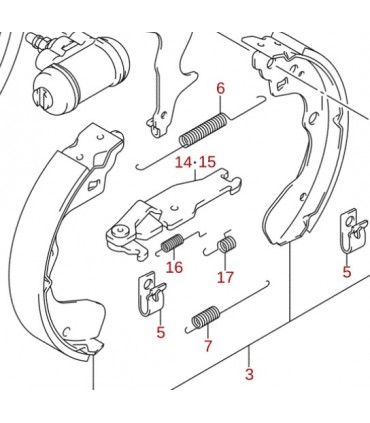 6
14·15
16
17
5
5
7
3