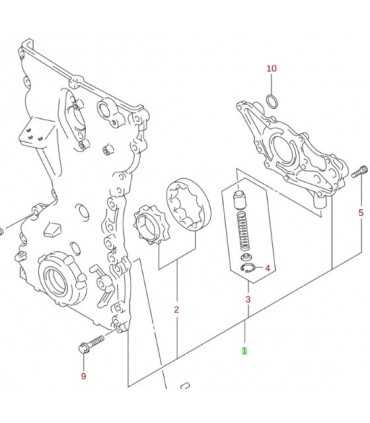 10
5
4
3
2
1
9