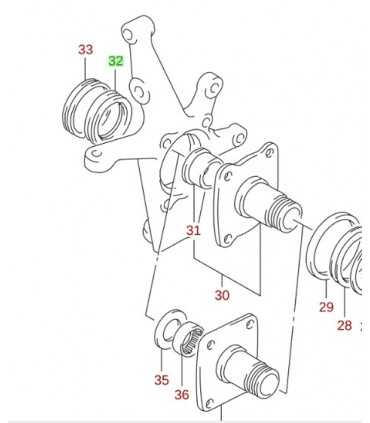 33
32
31
30
29
28
35
36