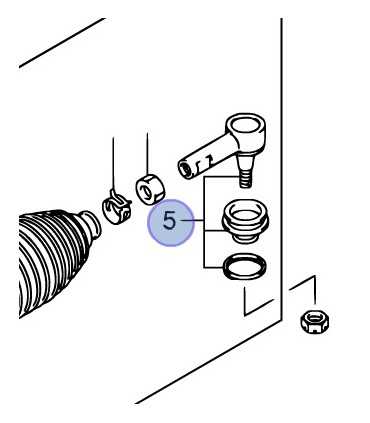 5