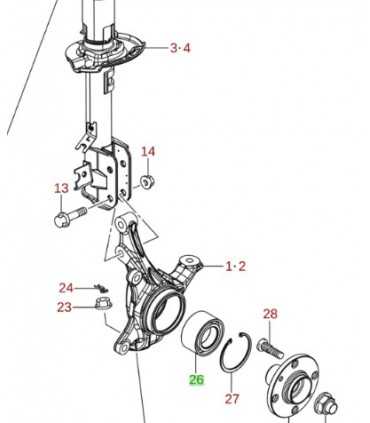 3·4
14
13
1·2
24
23
28
26
27