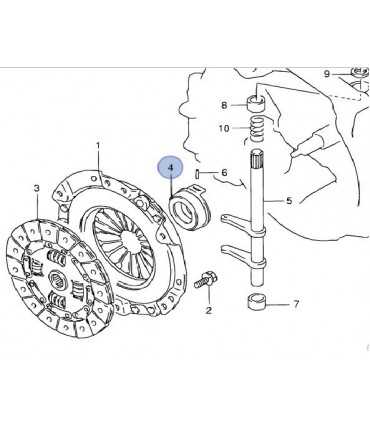 9
8
10
1
4
6
3
5
2
7