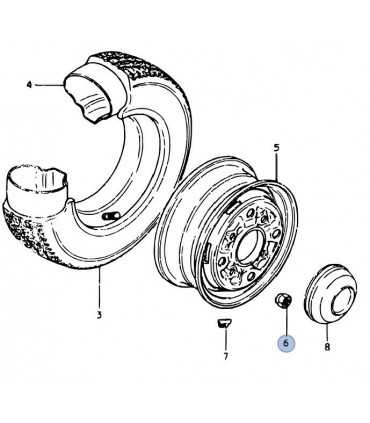 4
5
3
7
6
8