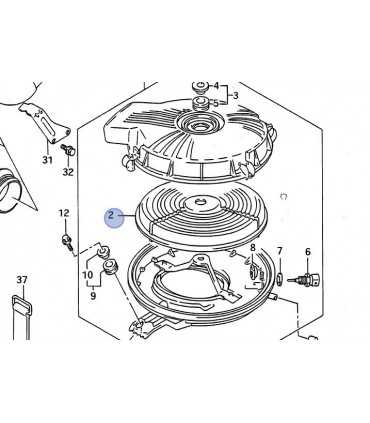 4
3
5
31
32
12
2
8
7
6
10
9
37