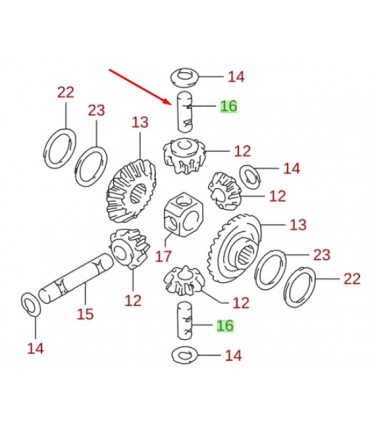 14
22
16
23
13
12
14
12
13
17
23
22
12
12
15
16
14
14