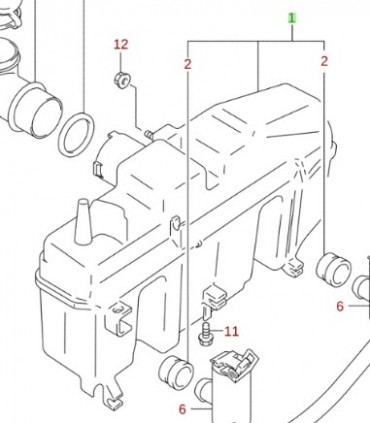 1
12
2
2
6
11
6