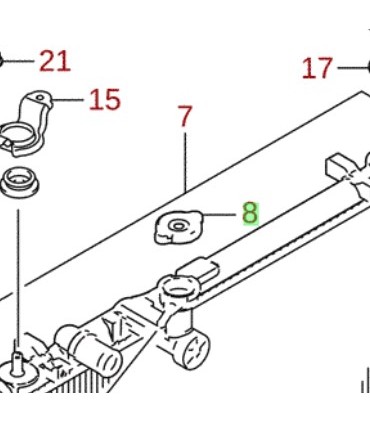 21
17
15
7
8