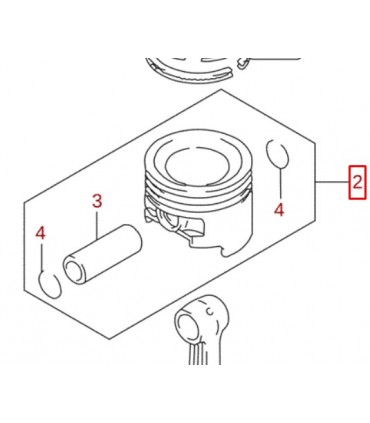 2
3
4
4