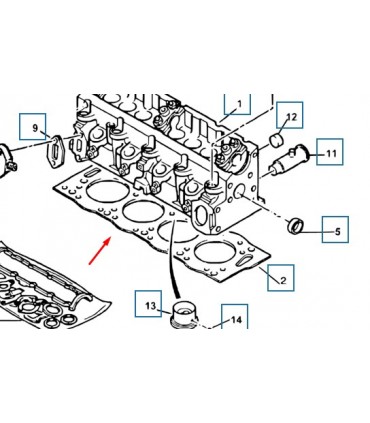 1
12
9
11
5
2
13
14