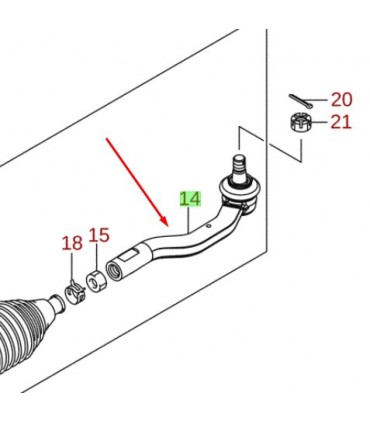 20
21
14
18
15