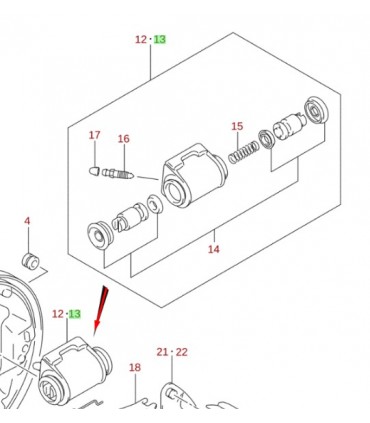 12·13

17

16

15

4

14

12·13

21·22

18