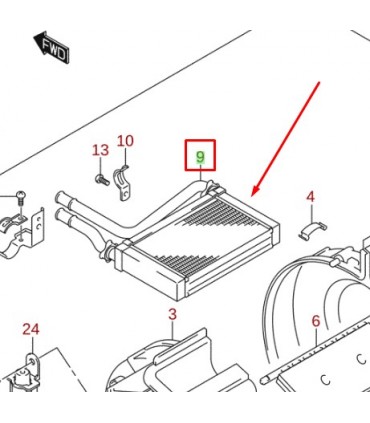 FWD

13

10

9

4

3

6

24