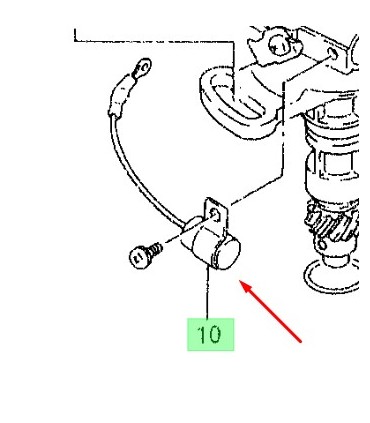 10