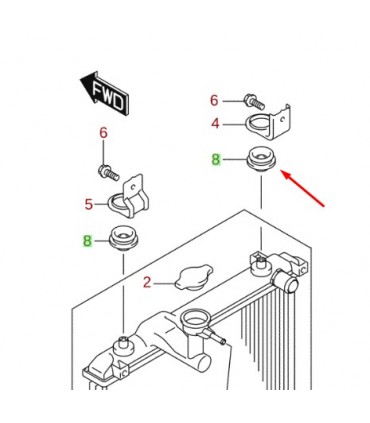 FWD

6

4

8

6

5

8

2