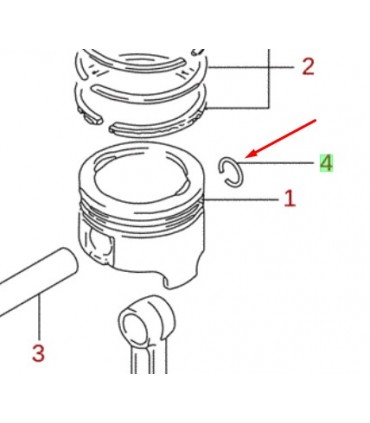 2
4
1
3