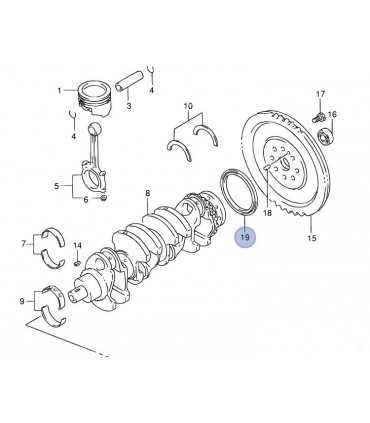 1
3
4
4
10
17
16
5
6
8
18
19
15
7
14
9