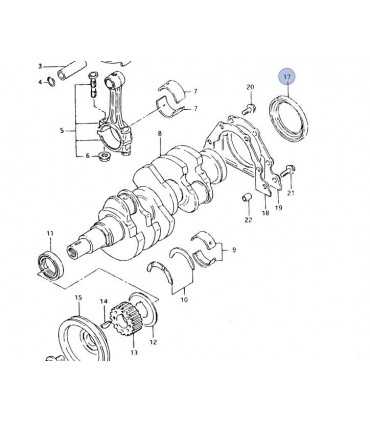 3
4
5
6
7
7
8
20
17
21
19
18
22
11
9
10
15
14
12
13