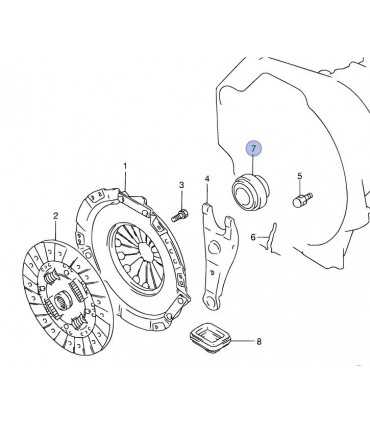 7
1
3
4
5
2
6
8